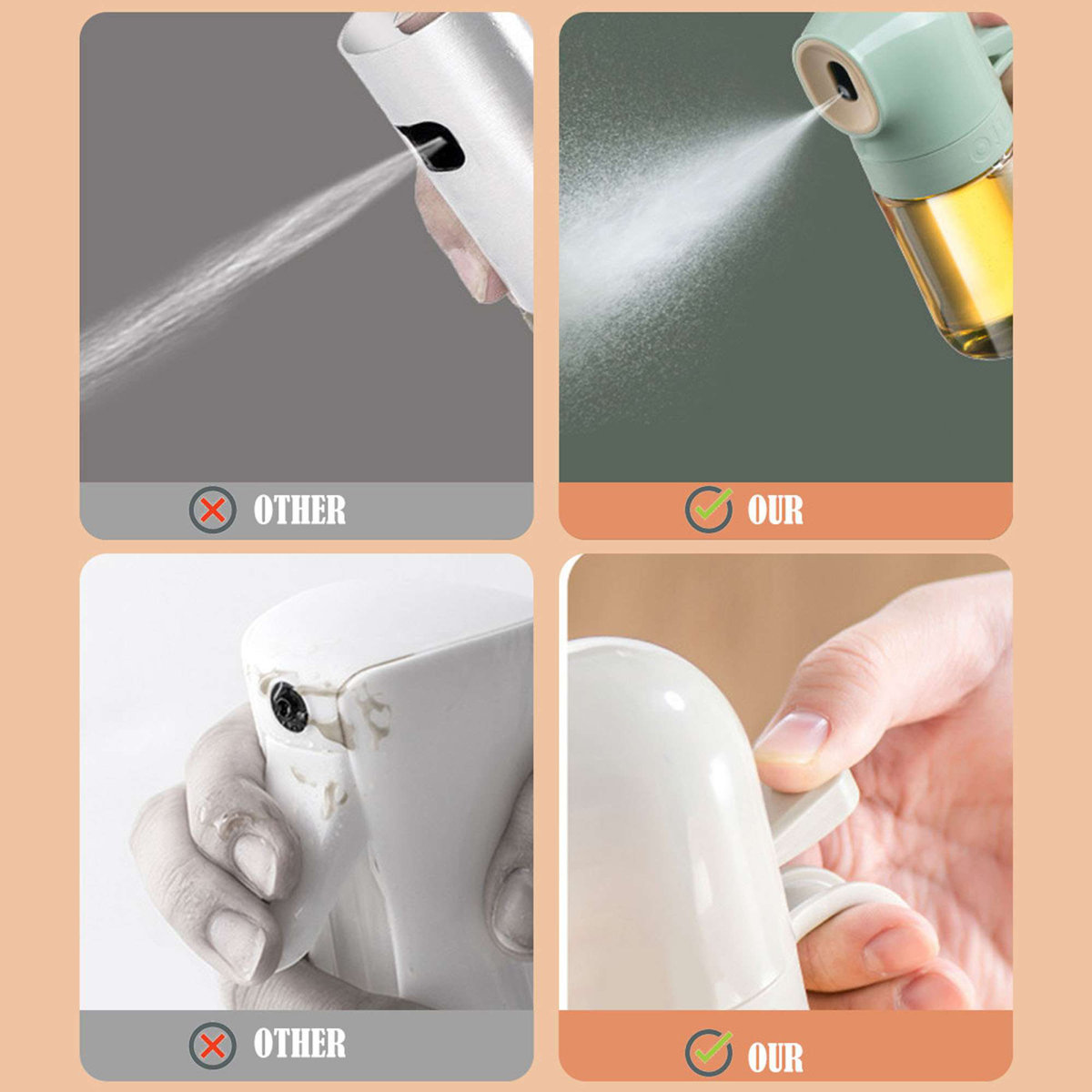 OTHER

OUR

OTHER

OUR